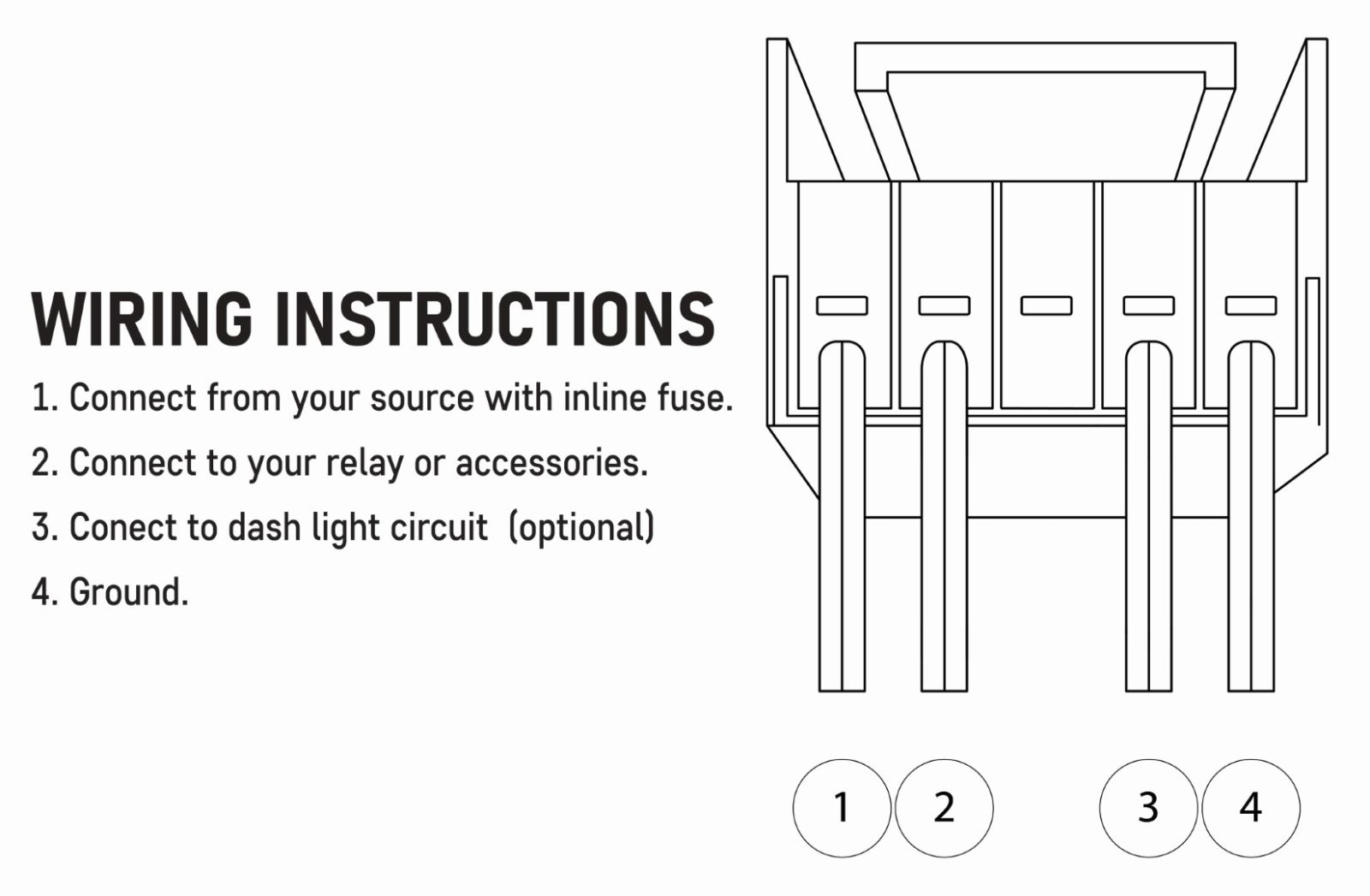 WIRING INSTRUCTIONS

1. Connect from your source with inline fuse.

2. Connect to your relay or accessories.

3. Conect to dash light circuit (optional)

4. Ground.

1 2 3 4