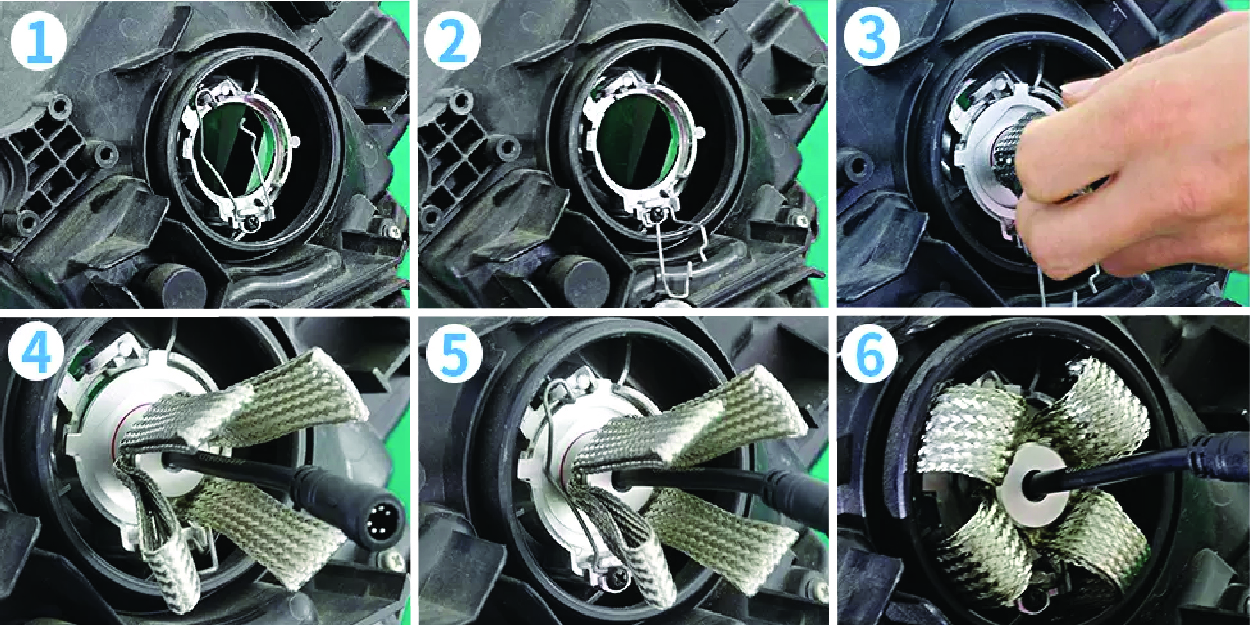 1
2
3
4
5
6