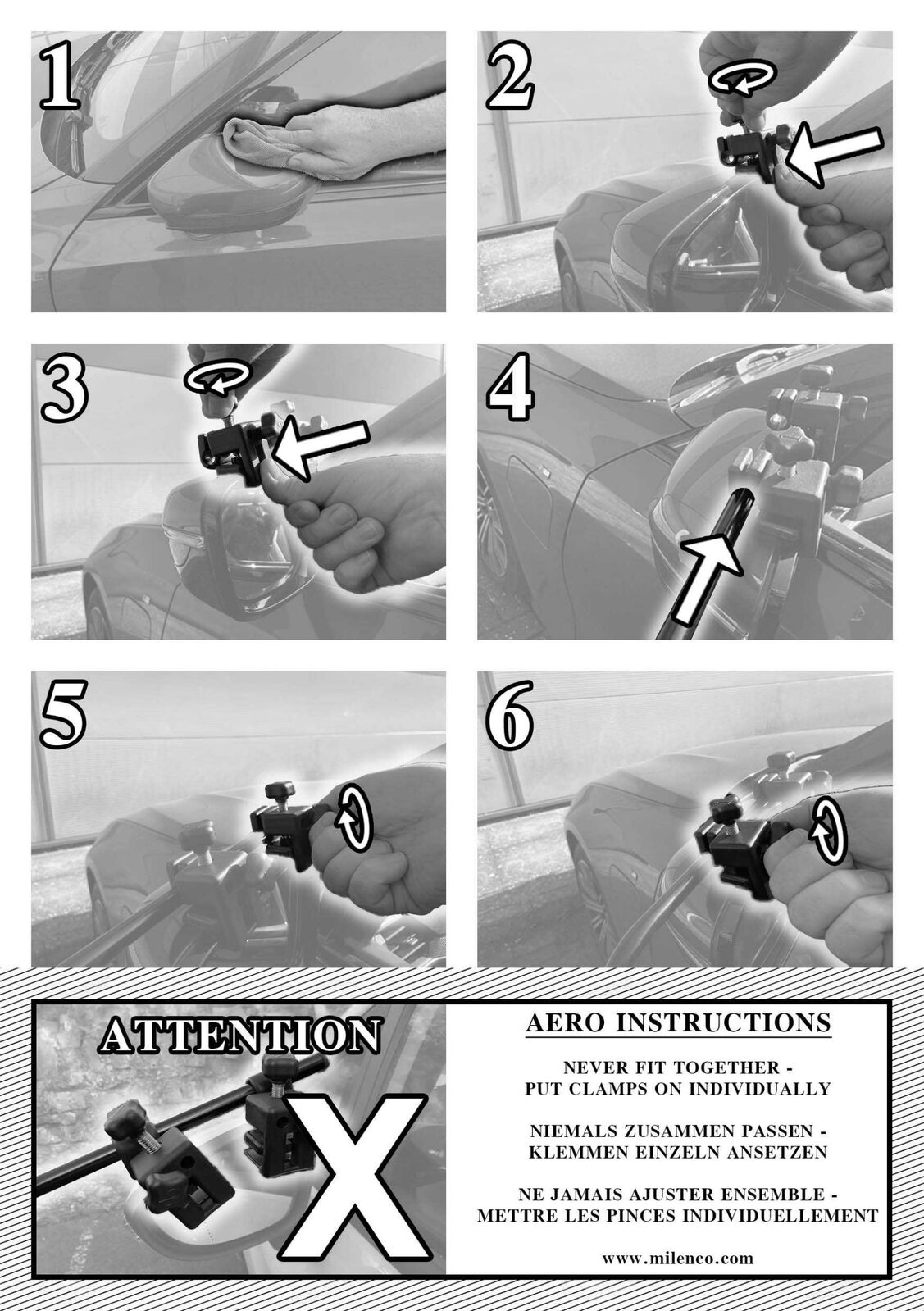 1

2

3

4

5

6

ATTENTION

X

AERO INSTRUCTIONS

NEVER FIT TOGETHER - PUT CLAMPS ON INDIVIDUALLY

NIEMALS ZUSAMMEN PASSEN - KLEMMEN EINZELN ANSETZEN

NE JAMAIS AJUSTER ENSEMBLE - METTRE LES PINCES INDIVIDUELLEMENT

www.milenco.com