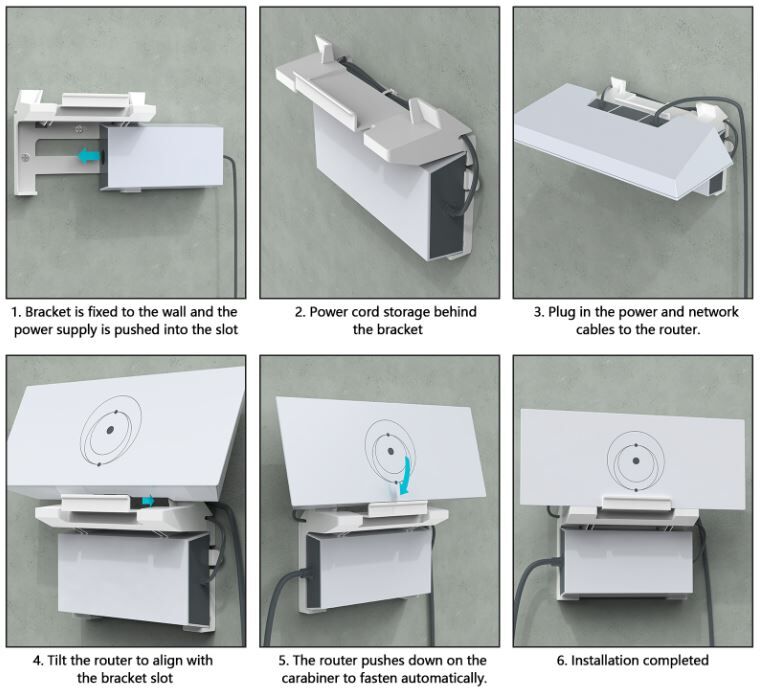 1. Bracket is fixed to the wall and the power supply is pushed into the slot

2. Power cord storage behind the bracket

3. Plug in the power and network cables to the router.

4. Tilt the router to align with the bracket slot

5. The router pushes down on the carabiner to fasten automatically.

6. Installation completed